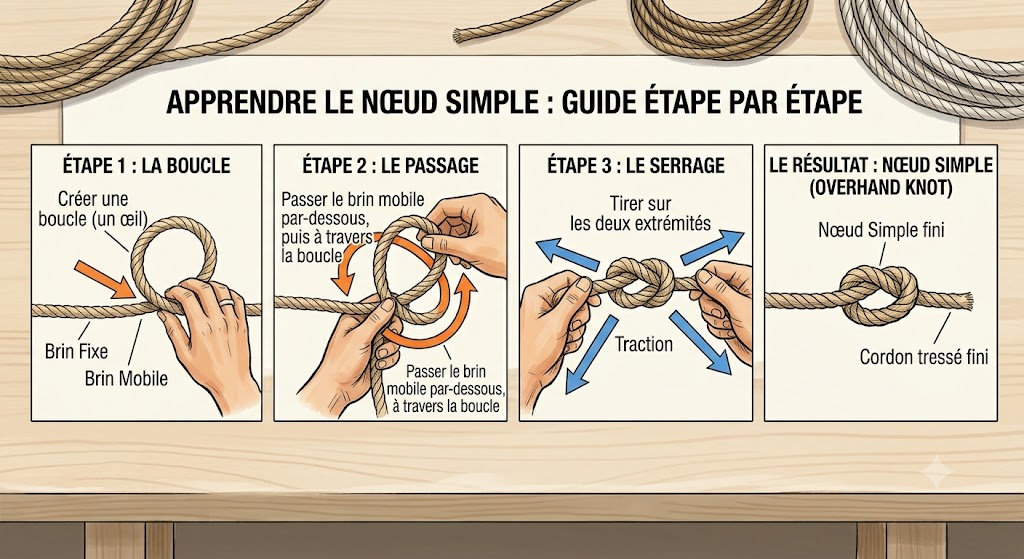 APPRENDRE LE NŒUD SIMPLE : GUIDE ÉTAPE PAR ÉTAPE

ÉTAPE 1 : LA BOUCLE

Créer une boucle (un œil)

Brin Fixe

Brin Mobile

ÉTAPE 2 : LE PASSAGE

Passer le brin mobile par-dessous, puis à travers la boucle

Passer le brin mobile par-dessous, à travers la boucle

ÉTAPE 3 : LE SERRAGE

Tirer sur les deux extrémités

Traction

LE RÉSULTAT : NŒUD SIMPLE (OVERHAND KNOT)

Nœud Simple fini

Cordon tressé fini