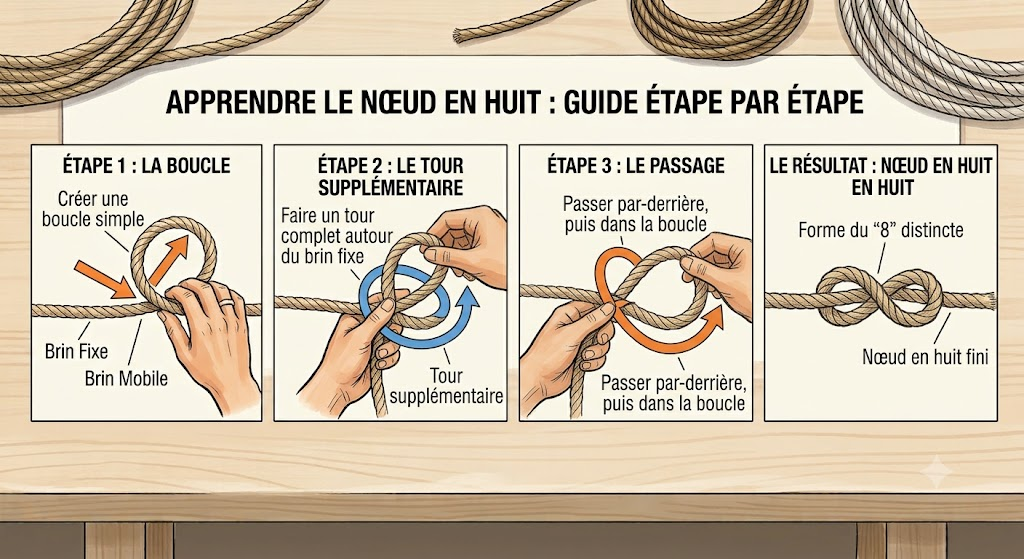 APPRENDRE LE NŒUD EN HUIT : GUIDE ÉTAPE PAR ÉTAPE

ÉTAPE 1 : LA BOUCLE

Créer une boucle simple

Brin Fixe

Brin Mobile

ÉTAPE 2 : LE TOUR SUPPLÉMENTAIRE

Faire un tour complet autour du brin fixe

Tour supplémentaire

ÉTAPE 3 : LE PASSAGE

Passer par-derrière, puis dans la boucle

Passer par-derrière, puis dans la boucle

LE RÉSULTAT : NŒUD EN HUIT EN HUIT

Forme du “8” distincte

Nœud en huit fini