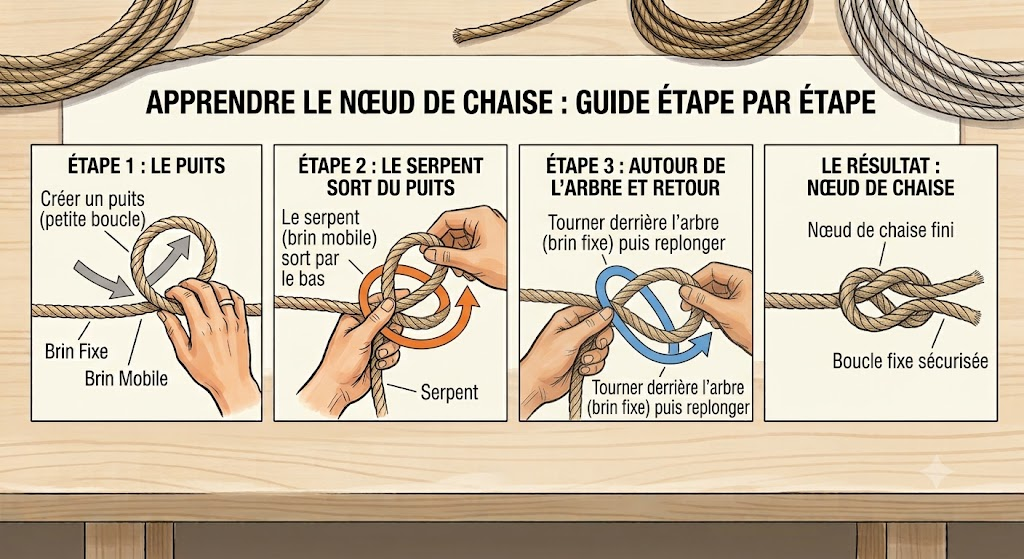 APPRENDRE LE NŒUD DE CHAISE : GUIDE ÉTAPE PAR ÉTAPE

ÉTAPE 1 : LE PUITS

Créer un puits (petite boucle)

Brin Fixe

Brin Mobile

ÉTAPE 2 : LE SERPENT SORT DU PUITS

Le serpent (brin mobile) sort par le bas

Serpent

ÉTAPE 3 : AUTOUR DE L'ARBRE ET RETOUR

Tourner derrière l'arbre (brin fixe) puis replonger

Tourner derrière l'arbre (brin fixe) puis replonger

LE RÉSULTAT : NŒUD DE CHAISE

Nœud de chaise fini

Boucle fixe sécurisée